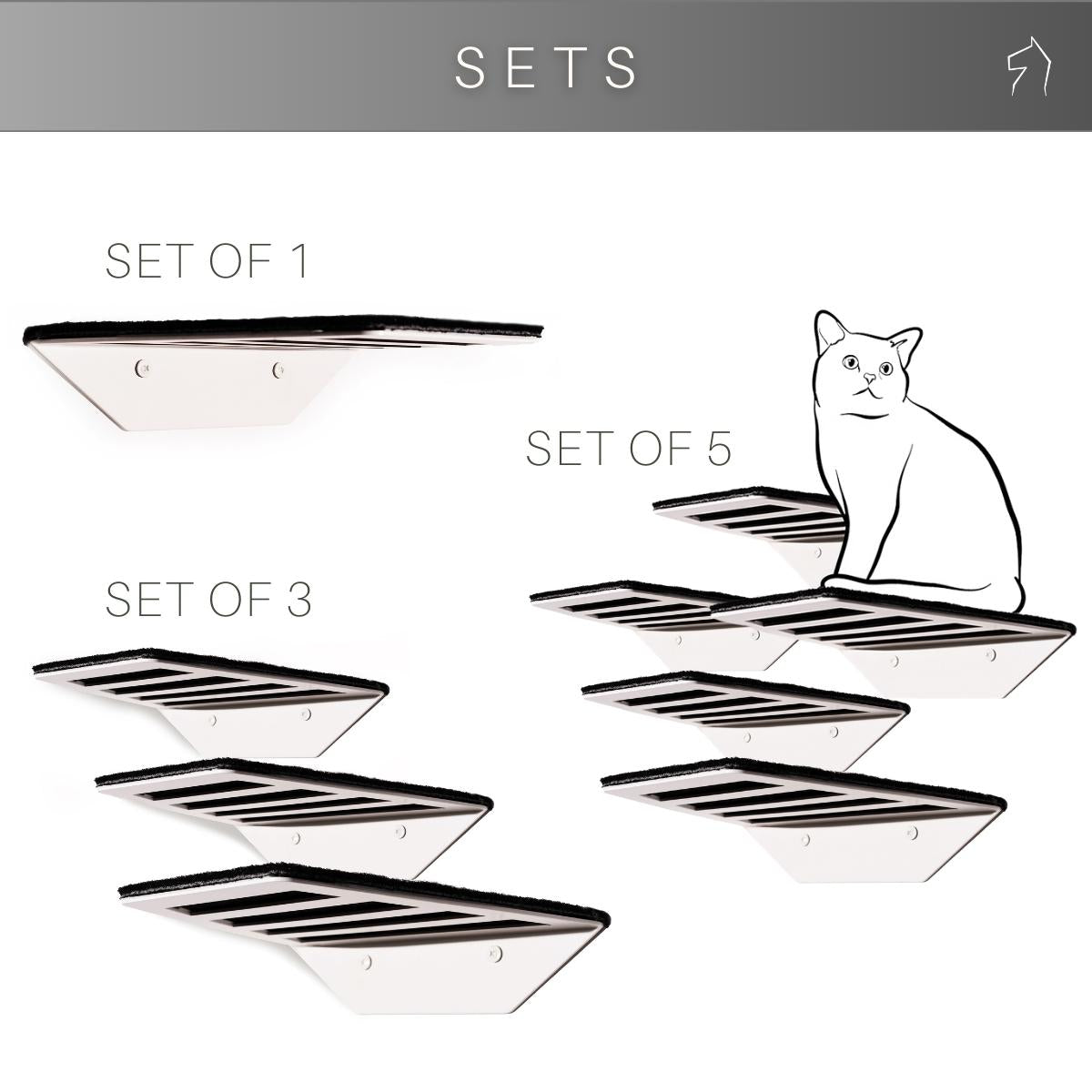 SETS

SET OF 1

SET OF 5

SET OF 3