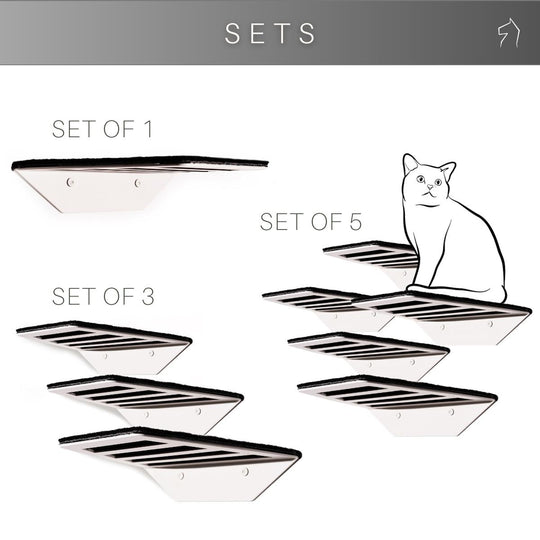 SETS

SET OF 1

SET OF 5

SET OF 3